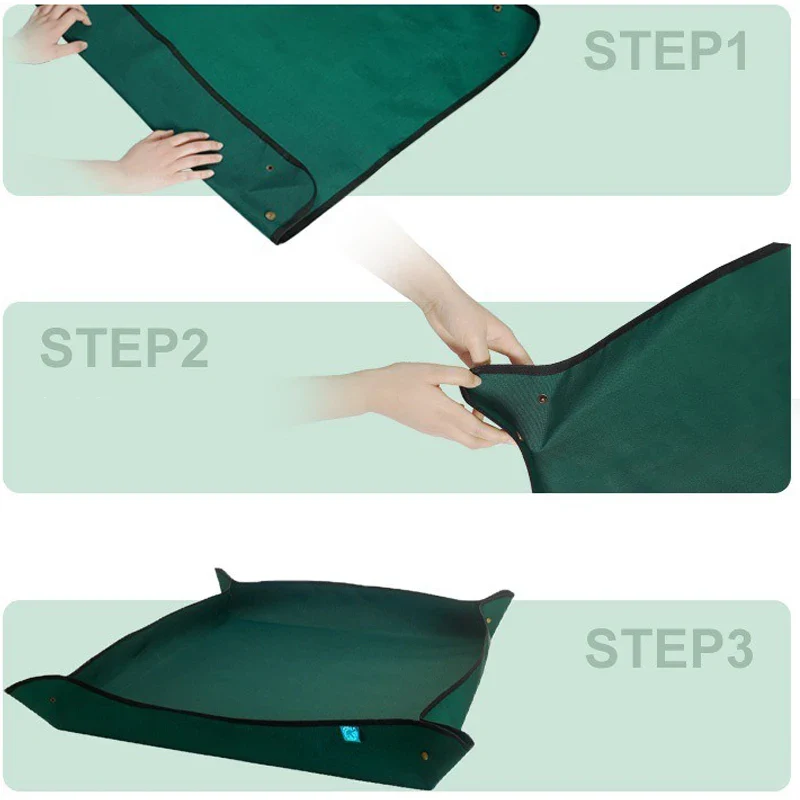 STEP1

STEP2

STEP3